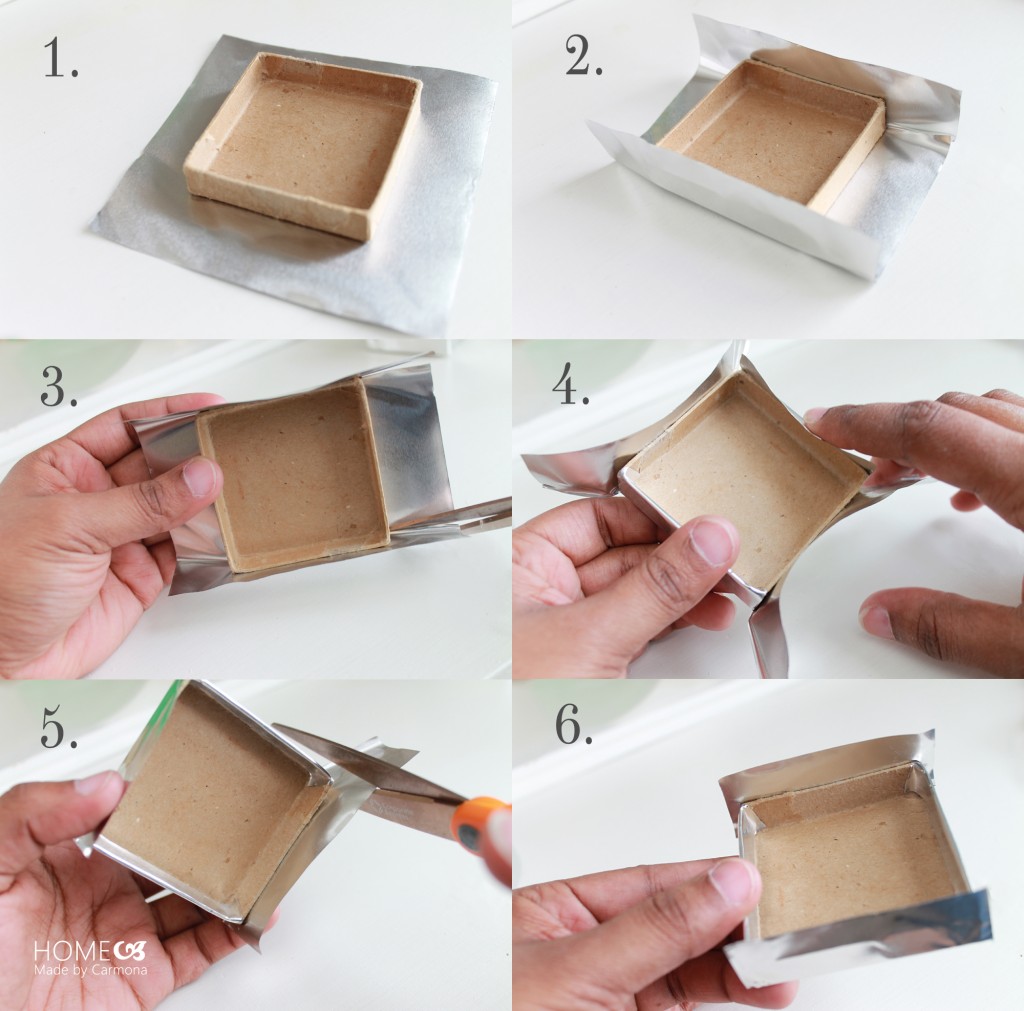 1.

2.

3.

4.

5.

6.

HOME
Made by Carmona