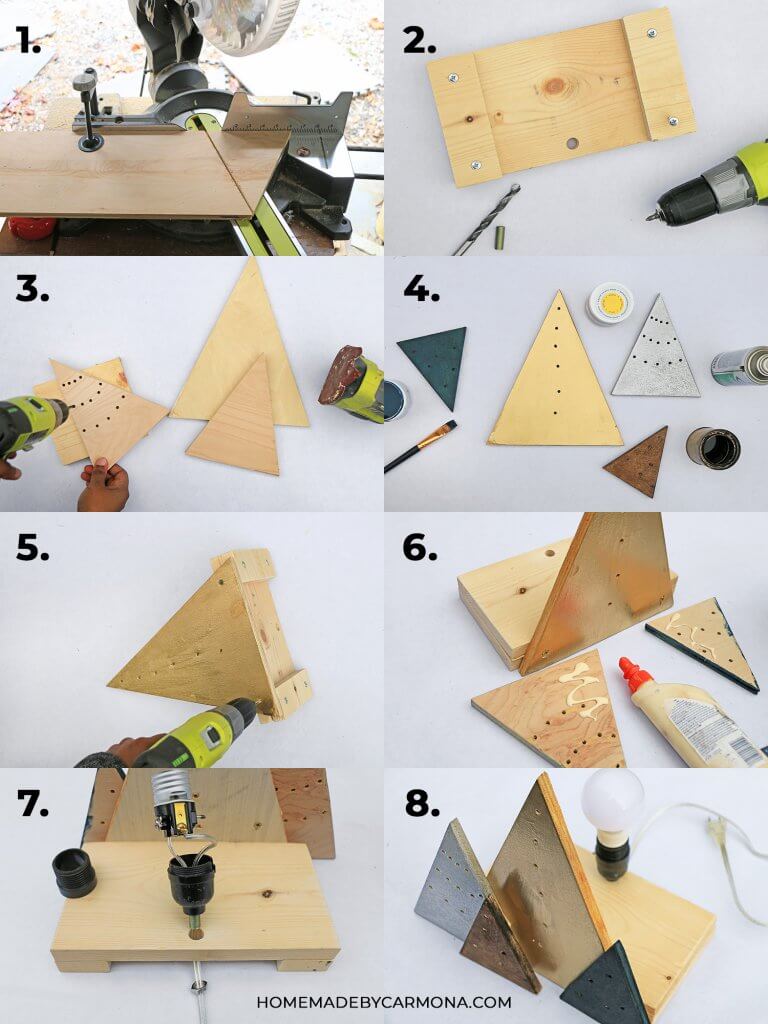 1.

2.

3.

4.

5.

6.

7.

8.

HOMEMADEBYCARMONA.COM